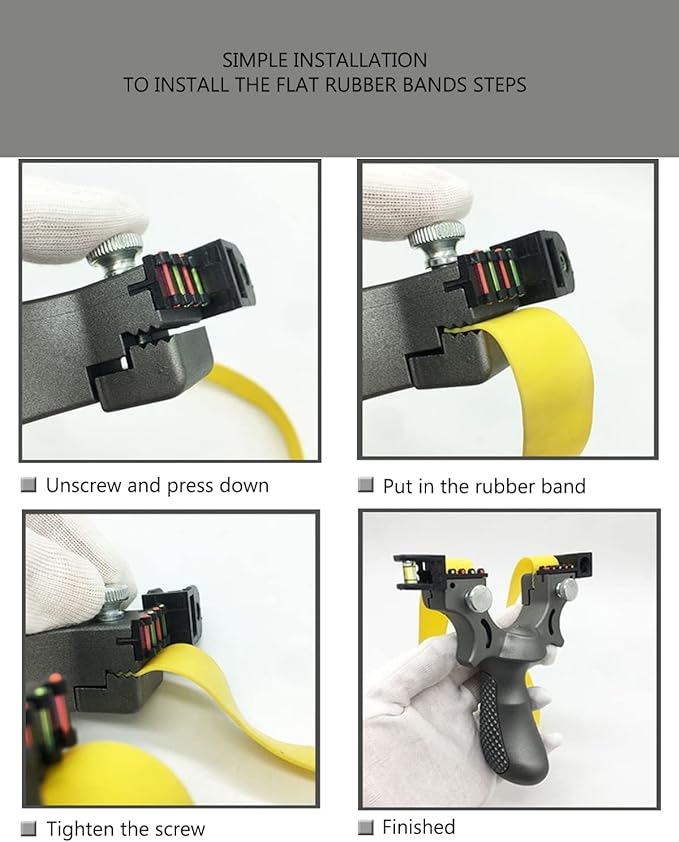 SIMPLE INSTALLATION
TO INSTALL THE FLAT RUBBER BANDS STEPS

Unscrew and press down

Put in the rubber band

Tighten the screw

Finished